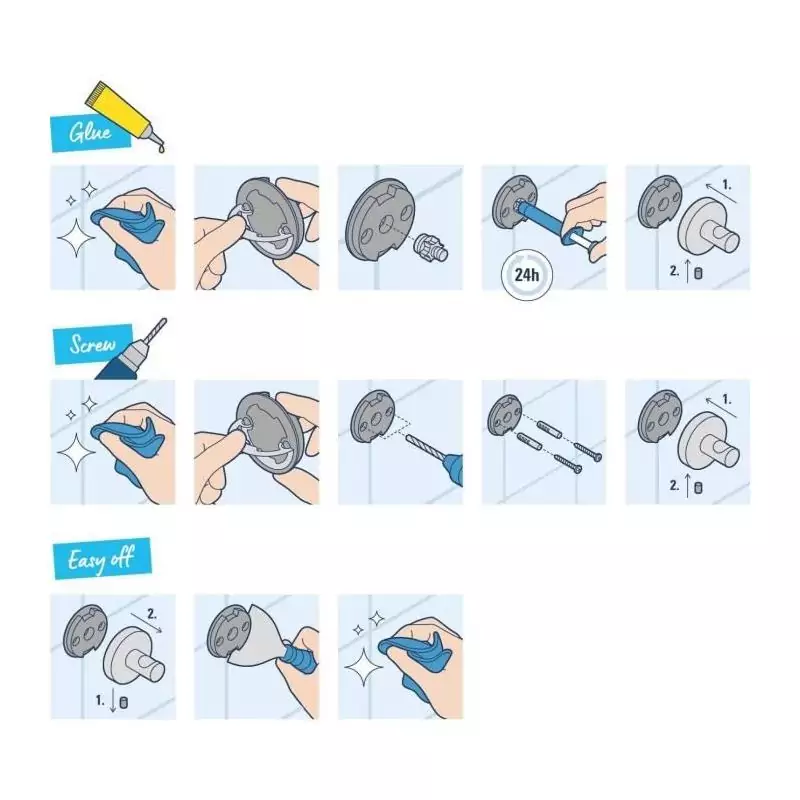 Glue

24h

1.

2.

Screw

1.

2.

Easy off

2.

1.