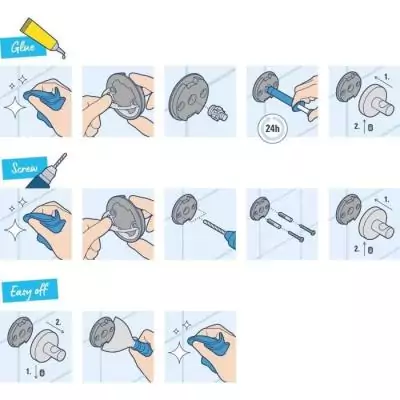 Glue

24h

1.

2.

Screw

1.

2.

Easy off

2.

1.