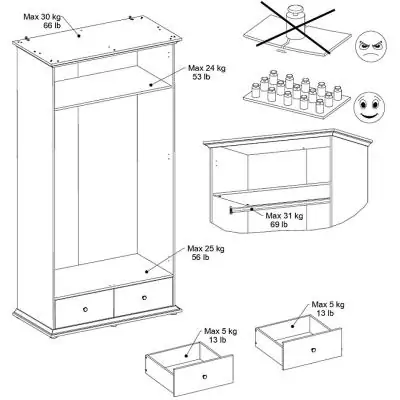 Max 30 kg
66 lb

Max 24 kg
53 lb

Max 31 kg
69 lb

Max 25 kg
56 lb

Max 5 kg
13 lb

Max 5 kg
13 lb