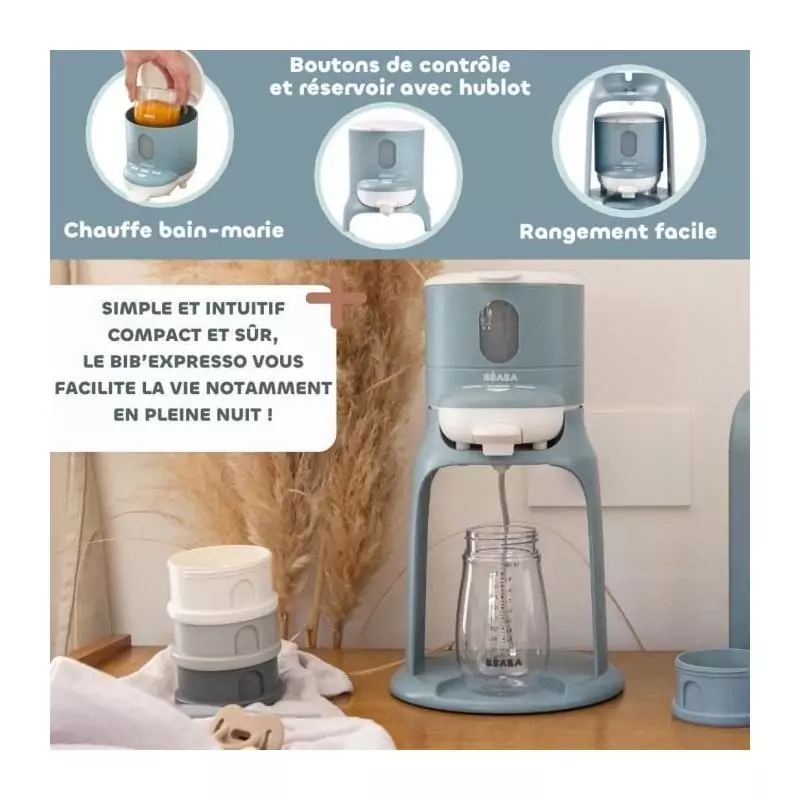 Boutons de contrôle et réservoir avec hublot

Chauffe bain-marie

Rangement facile

SIMPLE ET INTUITIF COMPACT ET SÛR, LE BIB'EXPRESSO VOUS FACILITE LA VIE NOTAMMENT EN PLEINE NUIT !

BÉABA

BÉABA