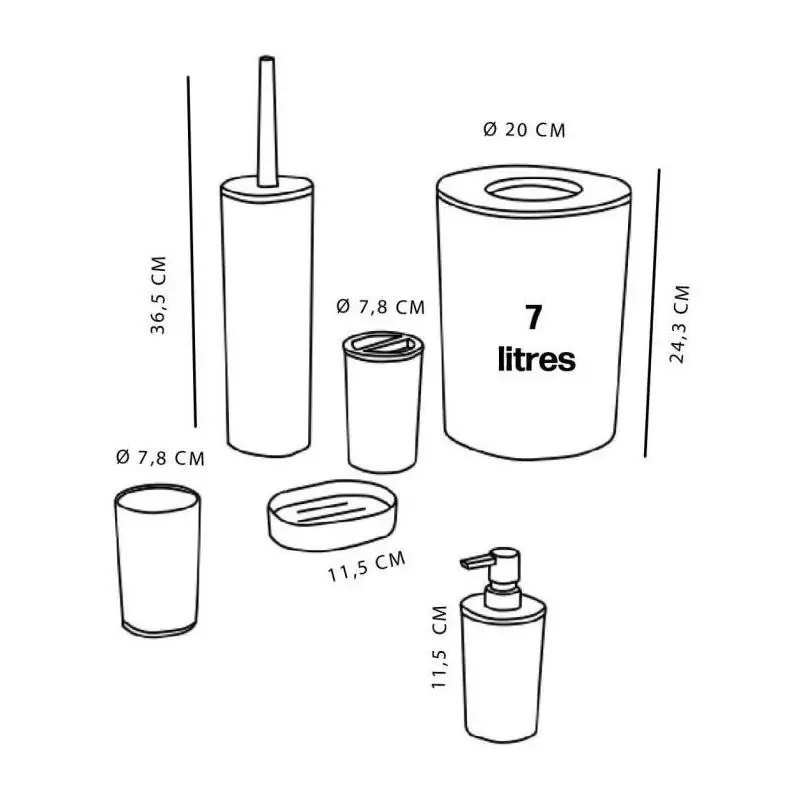 Ø 20 CM

36,5 CM

Ø 7,8 CM

7
litres

24,3 CM

Ø 7,8 CM

11,5 CM

11,5 CM