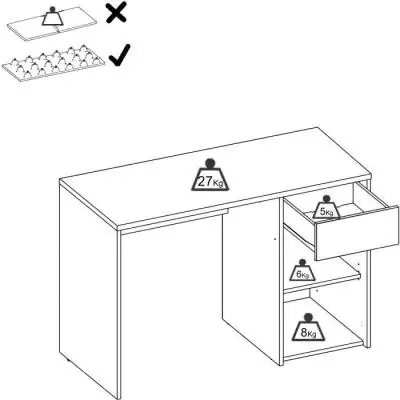 27Kg

5Kg

6Kg

8Kg