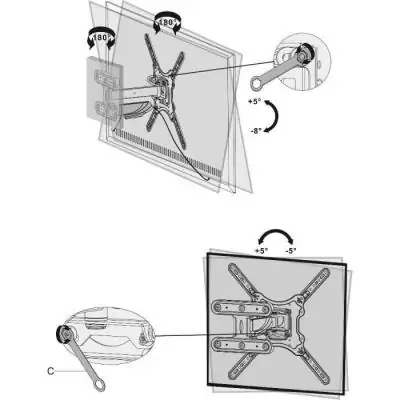 180°
180°
+5°
-8°
+5°
-5°
C