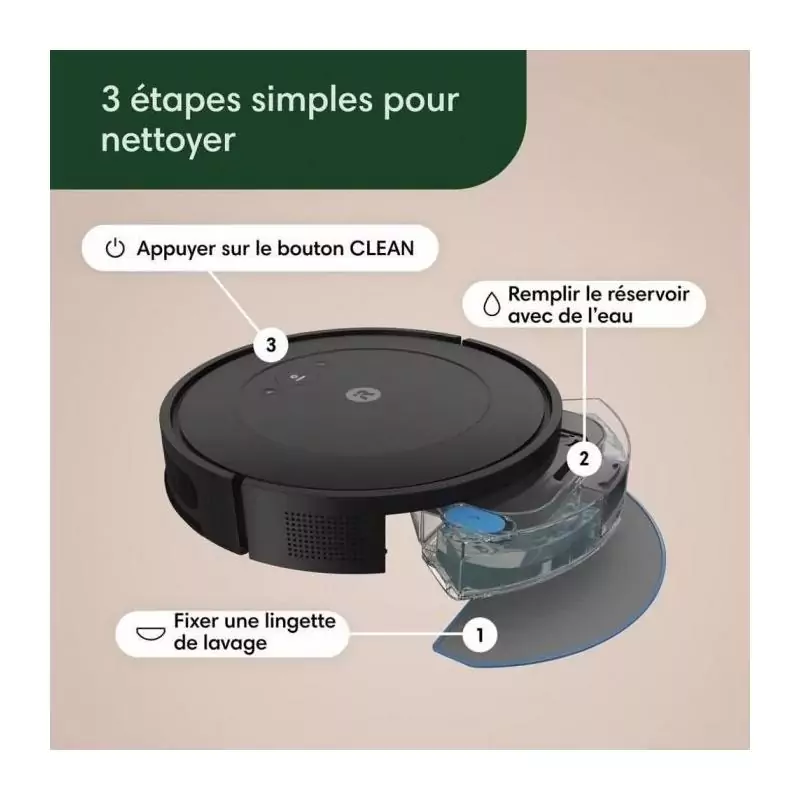 3 étapes simples pour nettoyer

Appuyer sur le bouton CLEAN

Remplir le réservoir avec de l'eau

3

2

Fixer une lingette de lavage

1