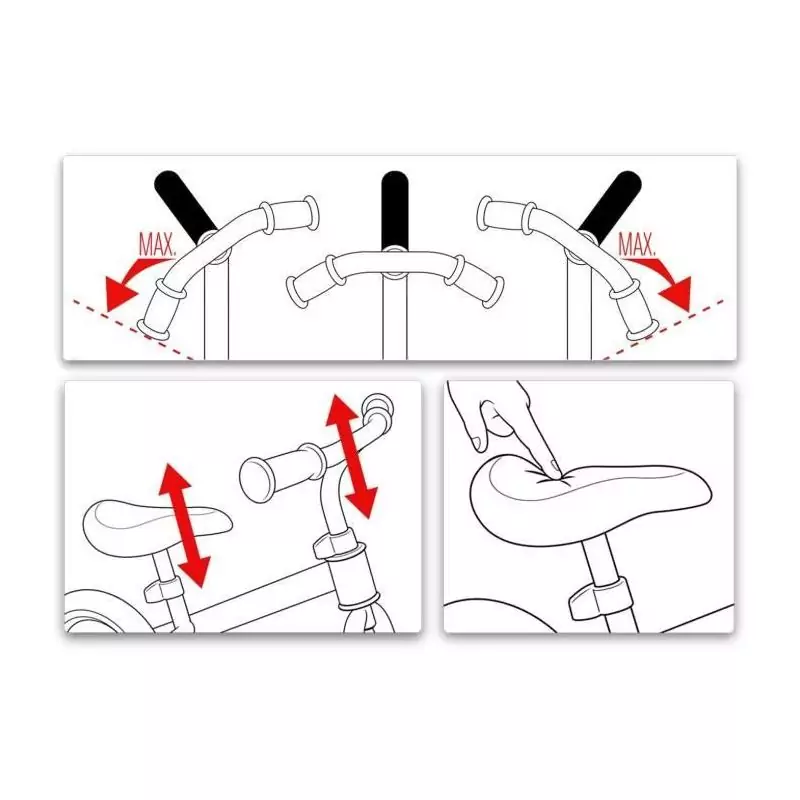 MAX.

MAX.