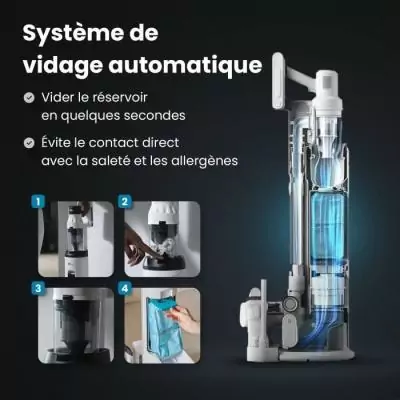 Système de vidage automatique

Vider le réservoir en quelques secondes

Évite le contact direct avec la saleté et les allergènes

1

2

3

4