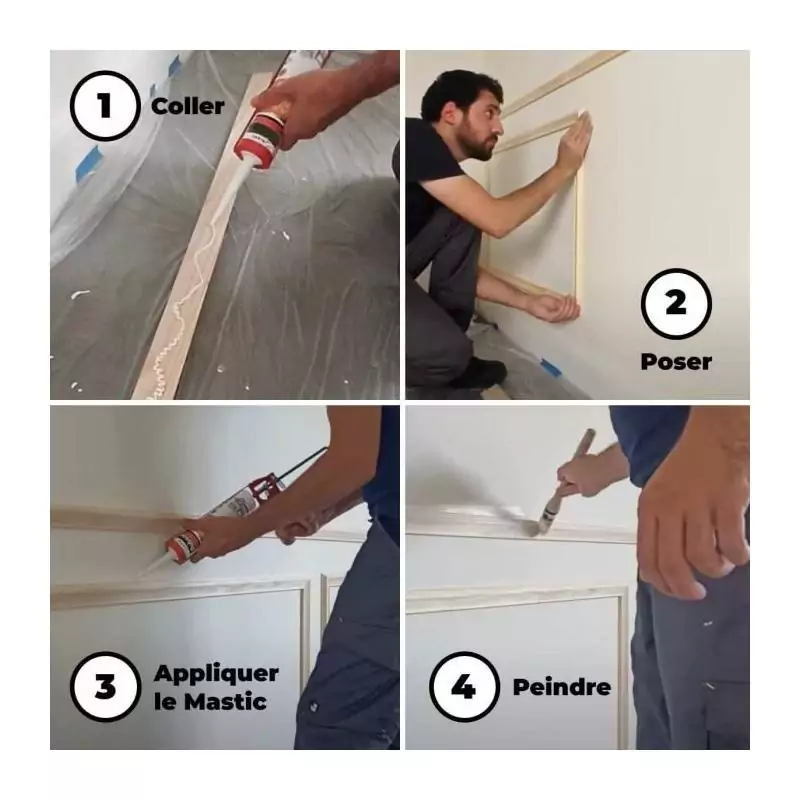 1 Coller

2 Poser

3 Appliquer le Mastic

4 Peindre