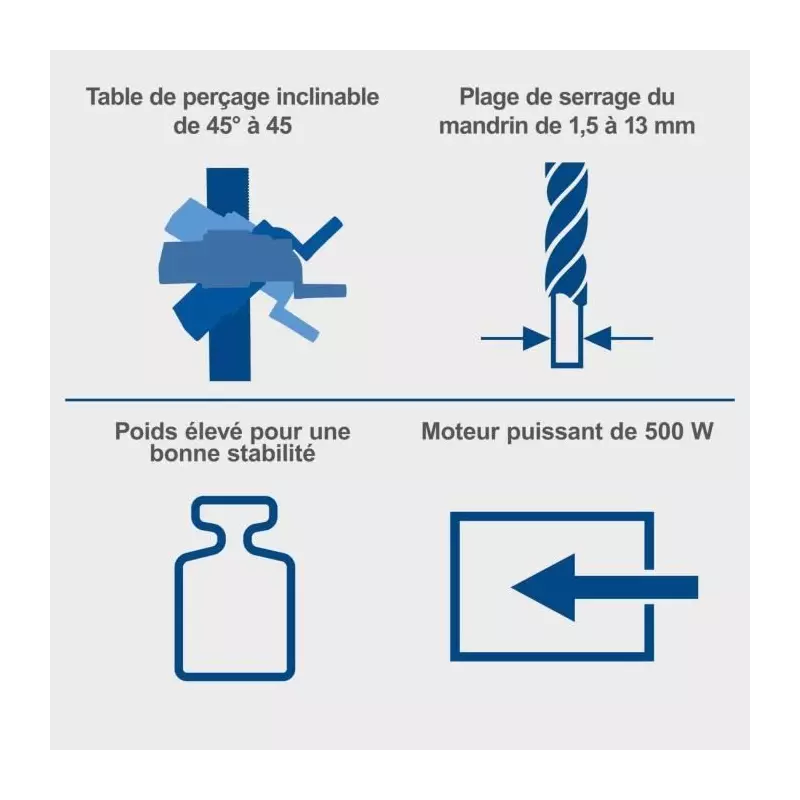 Table de perçage inclinable de 45° à 45

Plage de serrage du mandrin de 1,5 à 13 mm

Poids élevé pour une bonne stabilité

Moteur puissant de 500 W