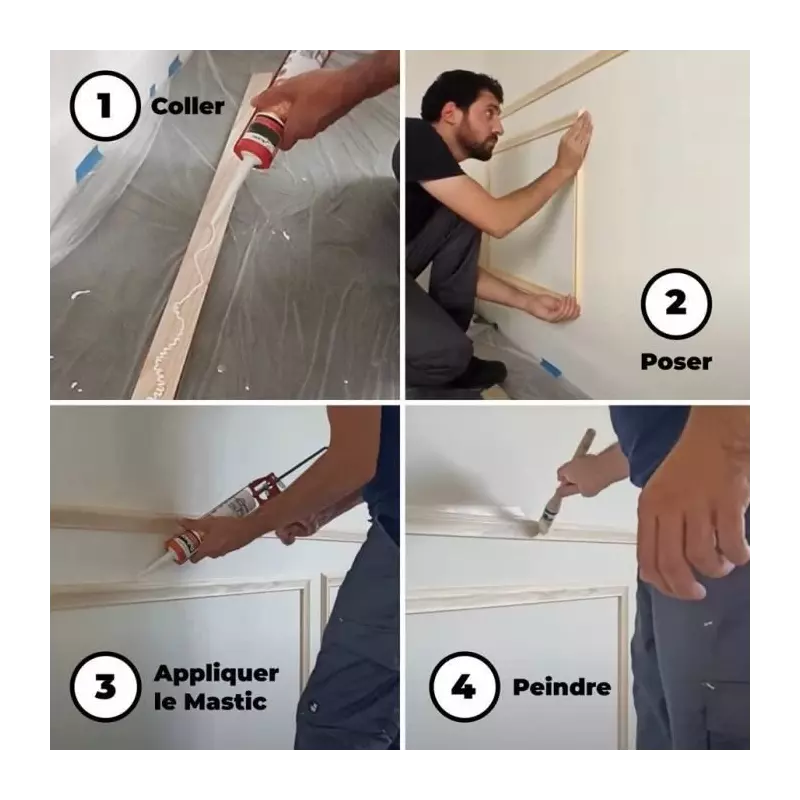 1 Coller

2 Poser

3 Appliquer le Mastic

4 Peindre